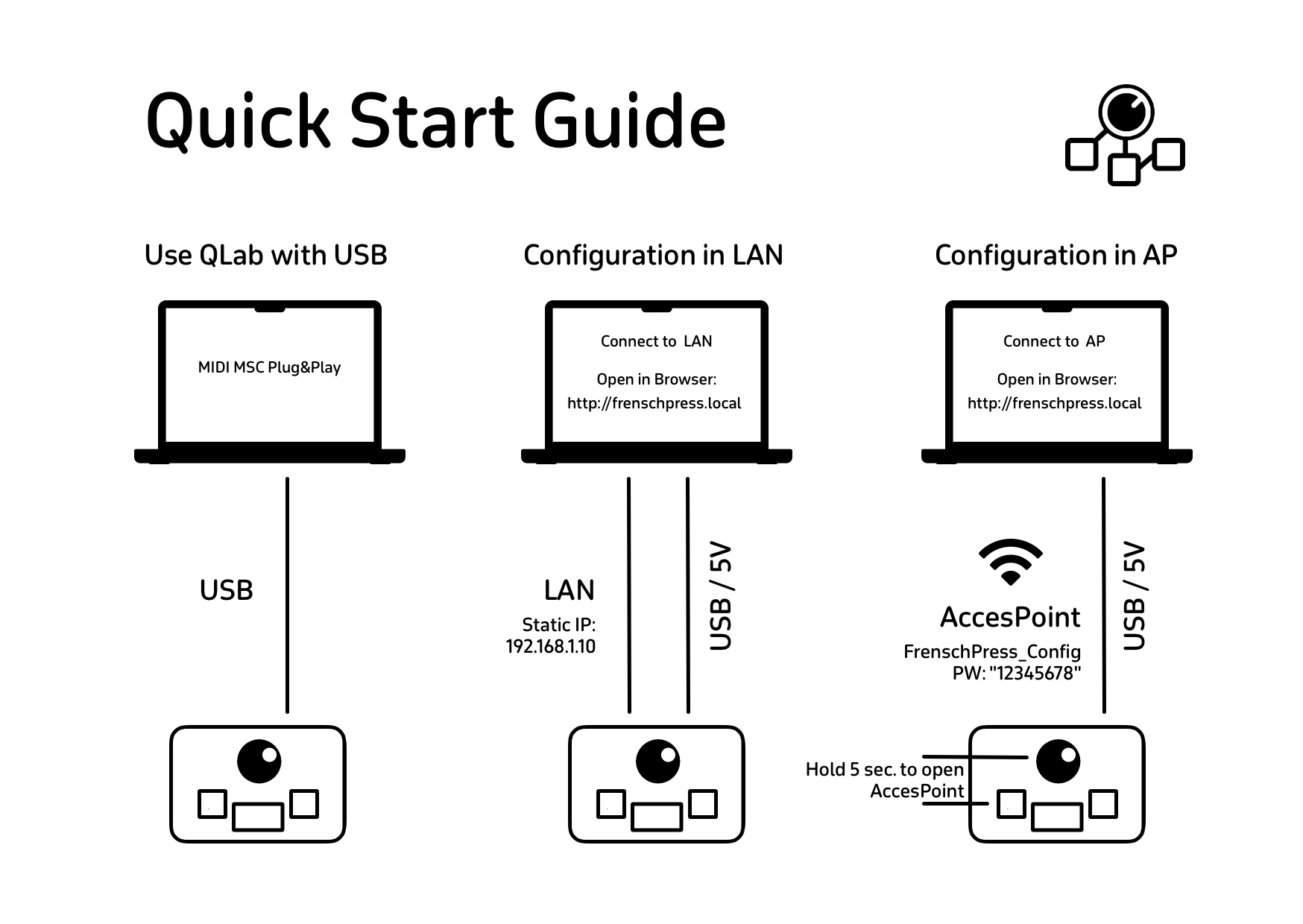 Quick Start Guide

Use QLab with USB

MIDI MSC Plug&Play

USB

Configuration in LAN

Connect to LAN

Open in Browser:
http://frenschpress.local

LAN

Static IP:
192.168.1.10

USB / 5V

Configuration in AP

Connect to AP

Open in Browser:
http://frenschpress.local

AccesPoint

FrenschPress_Config
PW: "12345678"

USB / 5V

Hold 5 sec. to open AccesPoint